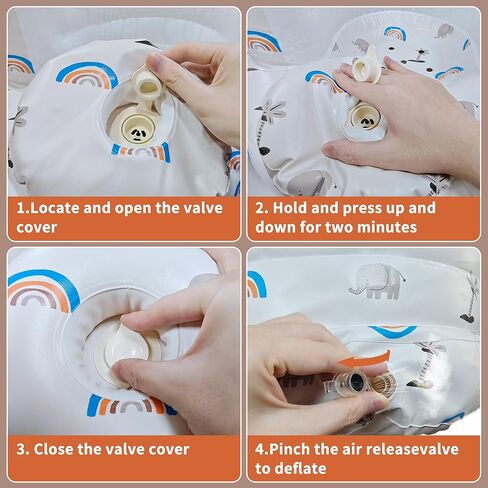 1.Locate and open the valve cover

2. Hold and press up and down for two minutes

3. Close the valve cover

4.Pinch the air releasevalve to deflate