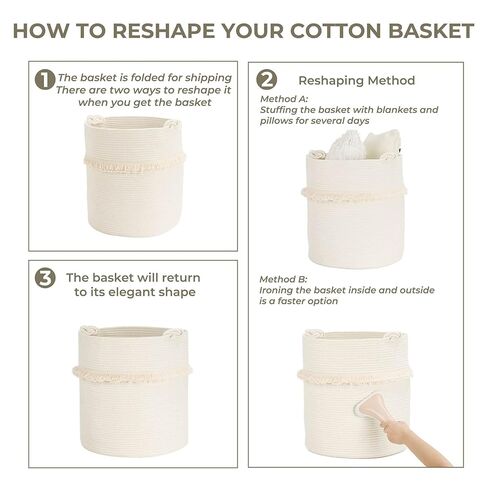 HOW TO RESHAPE YOUR COTTON BASKET

1 The basket is folded for shipping
There are two ways to reshape it when you get the basket

2 Reshaping Method

Method A:
Stuffing the basket with blankets and pillows for several days

Method B:
Ironing the basket inside and outside is a faster option

3 The basket will return to its elegant shape