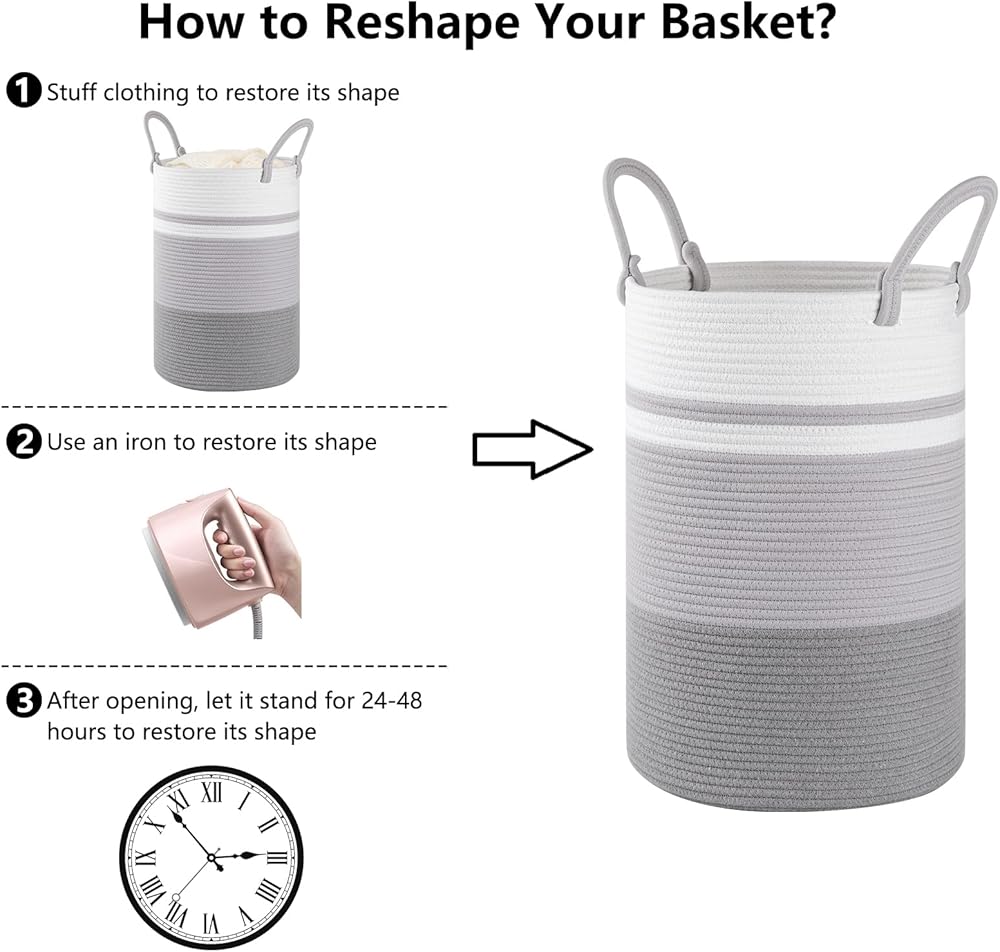 How to Reshape Your Basket?

1 Stuff clothing to restore its shape

2 Use an iron to restore its shape

3 After opening, let it stand for 24-48 hours to restore its shape

XII I II III IIII V VI VII VIII IX X XI