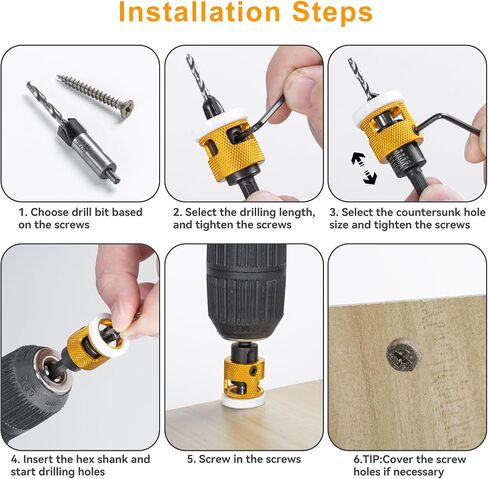 Installation Steps

1. Choose drill bit based on the screws

2. Select the drilling length, and tighten the screws

3. Select the countersunk hole size and tighten the screws

4. Insert the hex shank and start drilling holes

5. Screw in the screws

6.TIP:Cover the screw holes if necessary