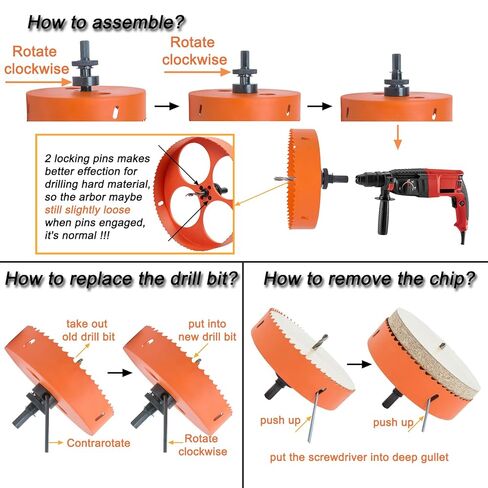 How to assemble?

Rotate clockwise

Rotate clockwise

2 locking pins makes better effection for drilling hard material, so the arbor maybe still slightly loose when pins engaged, it's normal !!!

How to replace the drill bit?

take out old drill bit

put into new drill bit

Contrarotate

Rotate clockwise

How to remove the chip?

push up

push up

put the screwdriver into deep gullet