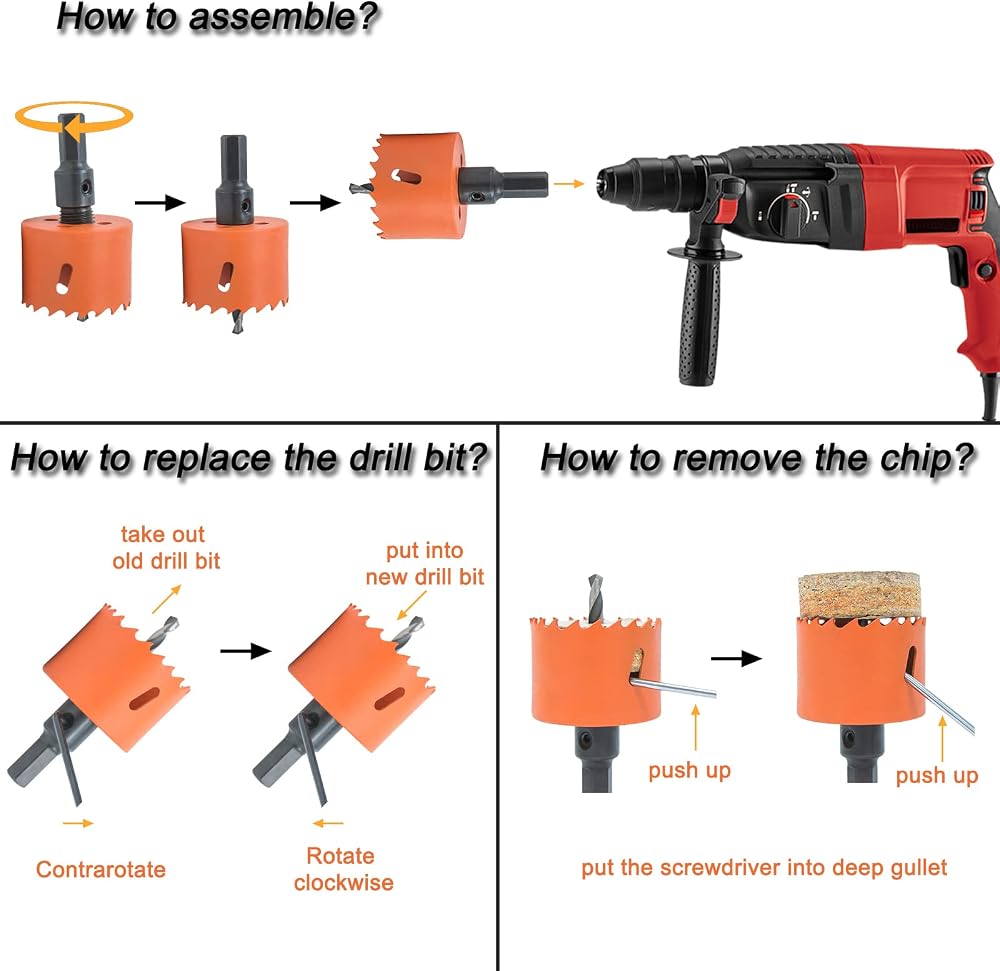 How to assemble?

How to replace the drill bit?

take out old drill bit

put into new drill bit

Contrarotate

Rotate clockwise

How to remove the chip?

push up

push up

put the screwdriver into deep gullet