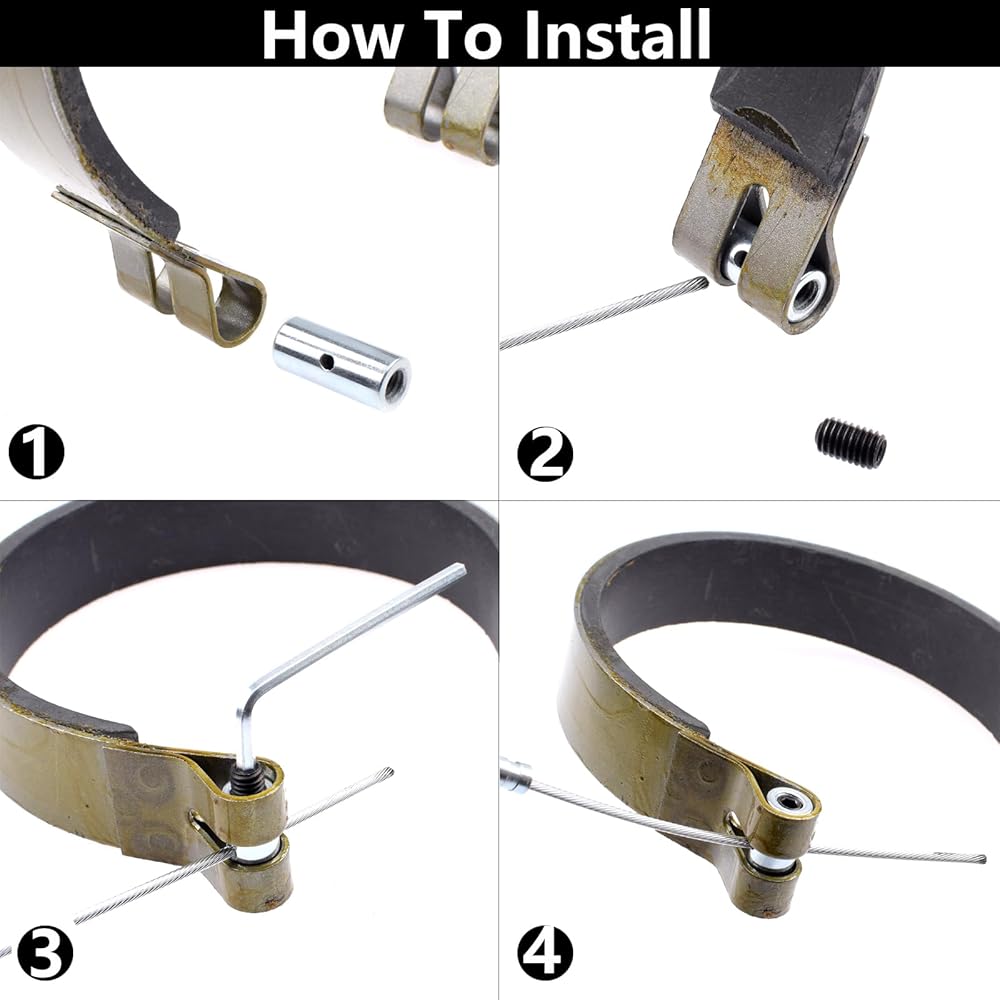 How To Install

1

2

3

4