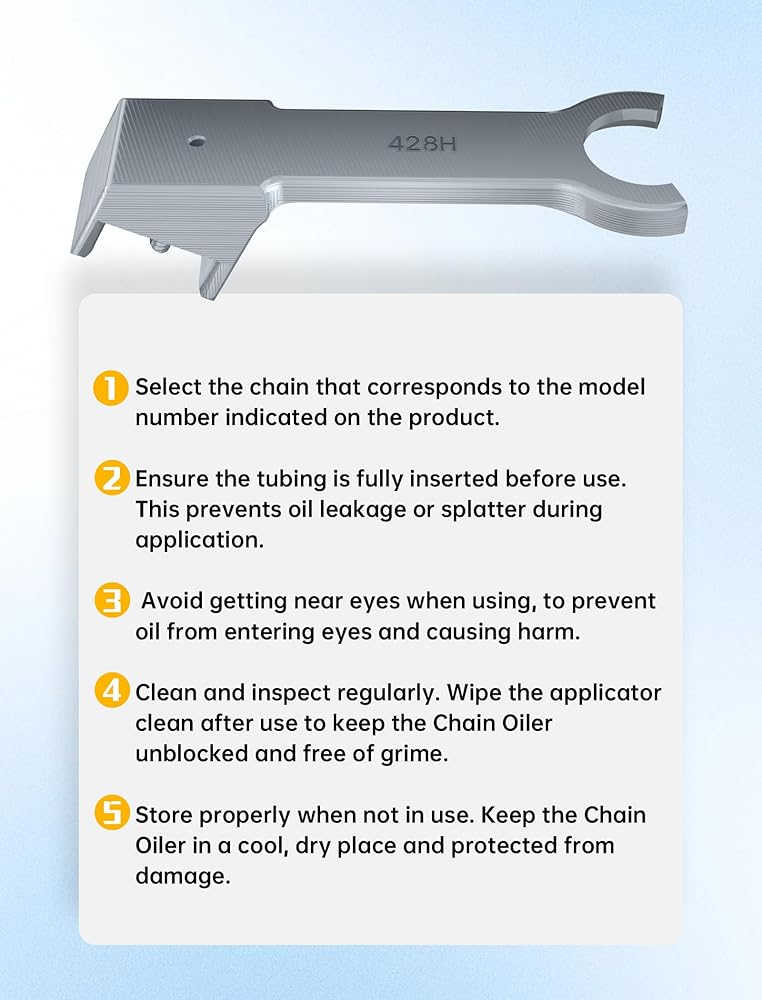 428H

1 Select the chain that corresponds to the model number indicated on the product.

2 Ensure the tubing is fully inserted before use. This prevents oil leakage or splatter during application.

3 Avoid getting near eyes when using, to prevent oil from entering eyes and causing harm.

4 Clean and inspect regularly. Wipe the applicator clean after use to keep the Chain Oiler unblocked and free of grime.

5 Store properly when not in use. Keep the Chain Oiler in a cool, dry place and protected from damage.