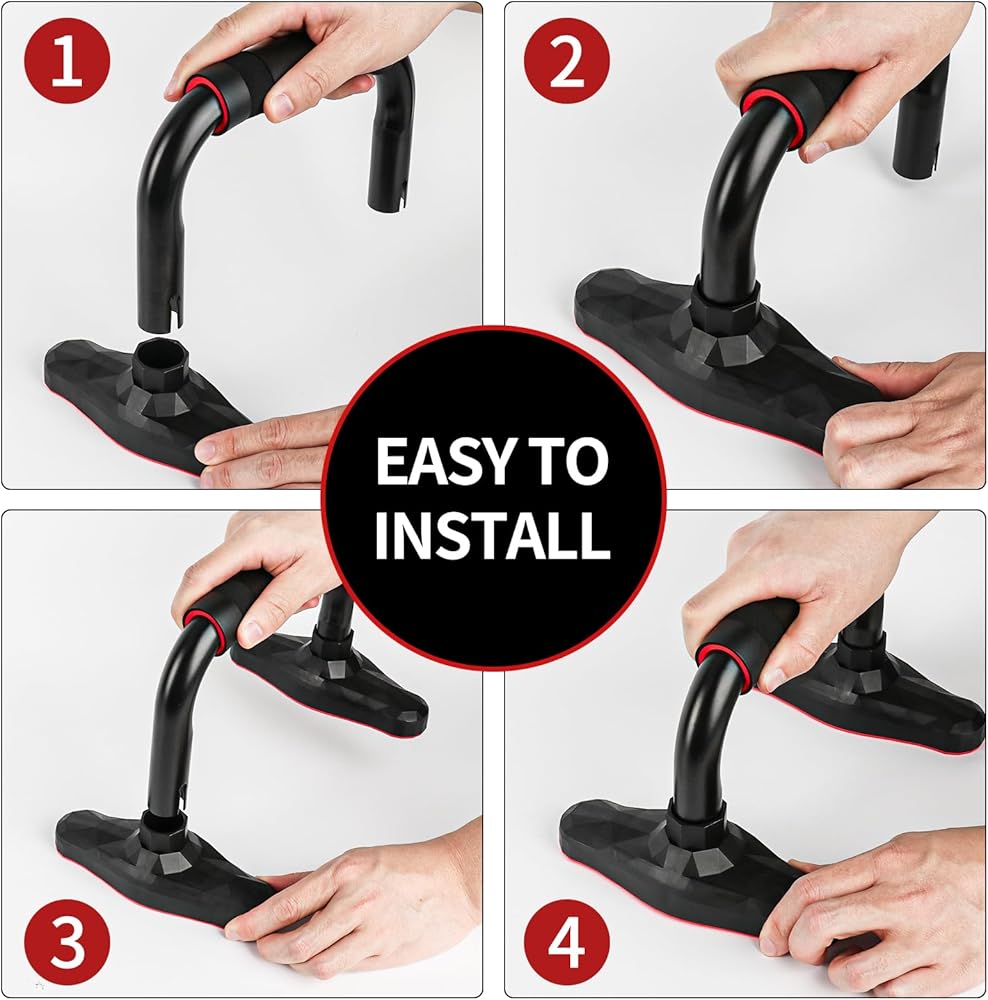 1

2

EASY TO INSTALL

3

4