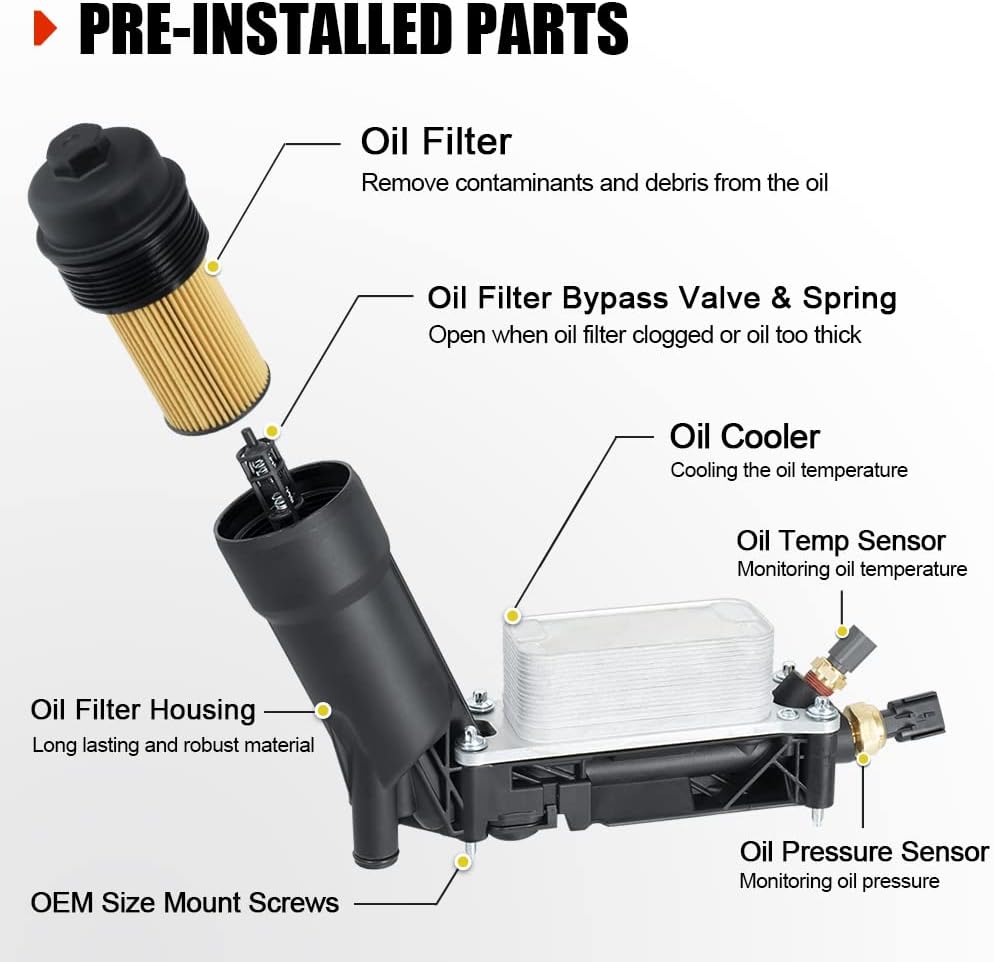 PRE-INSTALLED PARTS

Oil Filter
Remove contaminants and debris from the oil

Oil Filter Bypass Valve & Spring
Open when oil filter clogged or oil too thick

Oil Cooler
Cooling the oil temperature

Oil Temp Sensor
Monitoring oil temperature

Oil Filter Housing
Long lasting and robust material

Oil Pressure Sensor
Monitoring oil pressure

OEM Size Mount Screws