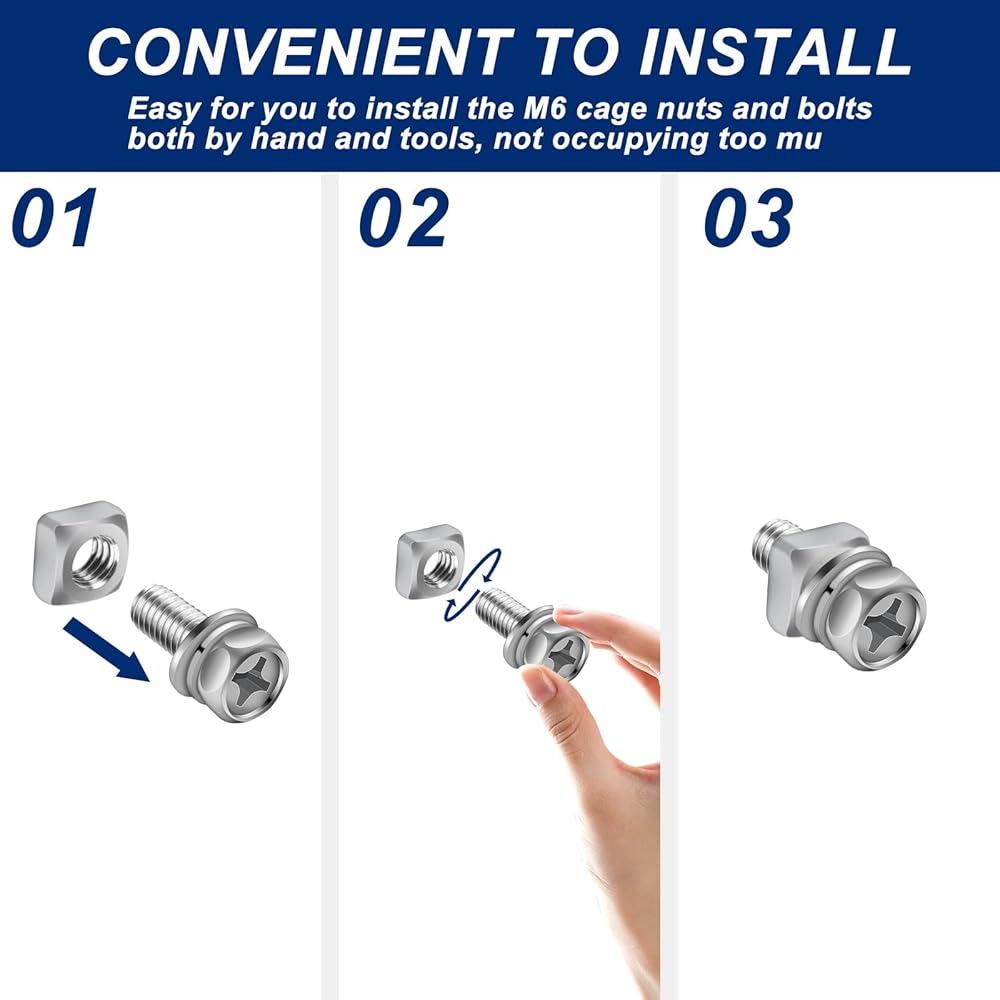 CONVENIENT TO INSTALL

Easy for you to install the M6 cage nuts and bolts both by hand and tools, not occupying too mu

01

02

03