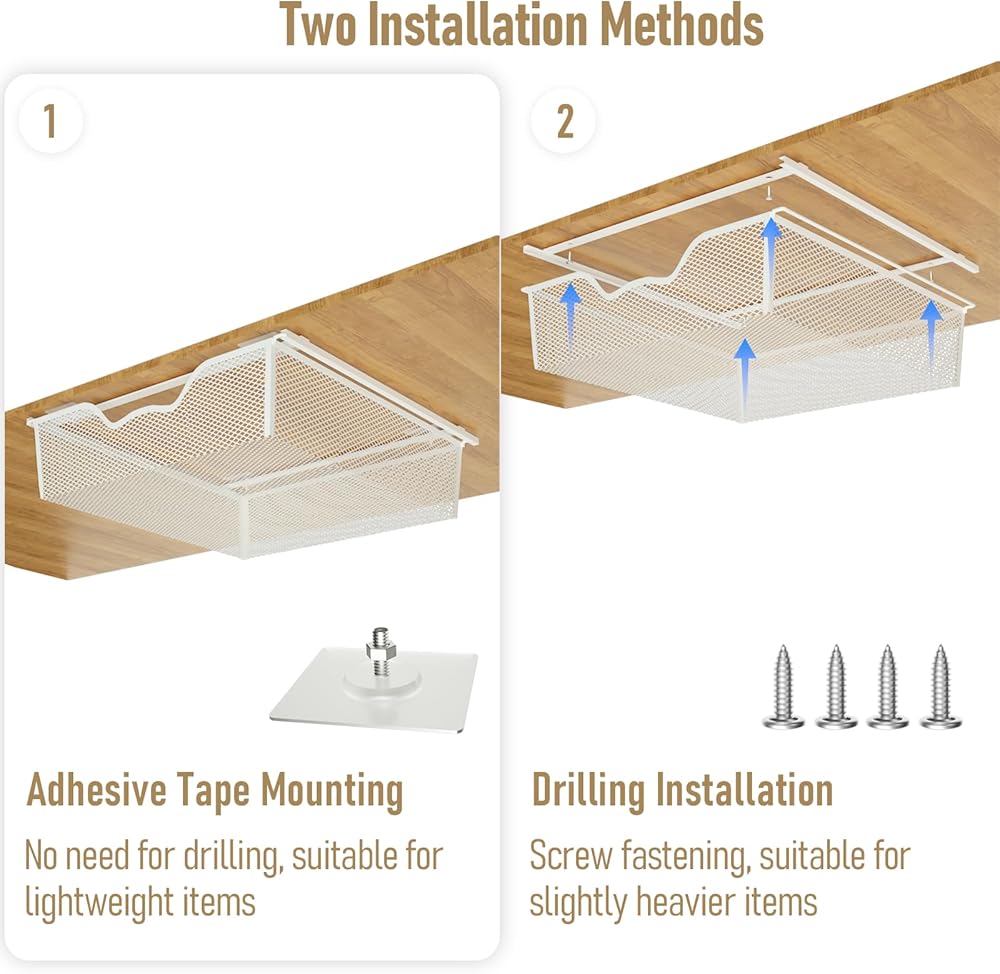 Two Installation Methods

1

Adhesive Tape Mounting

No need for drilling, suitable for lightweight items

2

Drilling Installation

Screw fastening, suitable for slightly heavier items