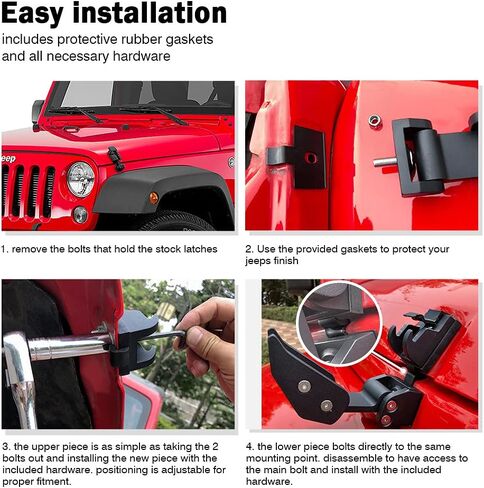 Easy installation

includes protective rubber gaskets and all necessary hardware

eep

1. remove the bolts that hold the stock latches

2. Use the provided gaskets to protect your jeeps finish

3. the upper piece is as simple as taking the 2 bolts out and installing the new piece with the included hardware. positioning is adjustable for proper fitment.

4. the lower piece bolts directly to the same mounting point. disassemble to have access to the main bolt and install with the included hardware.