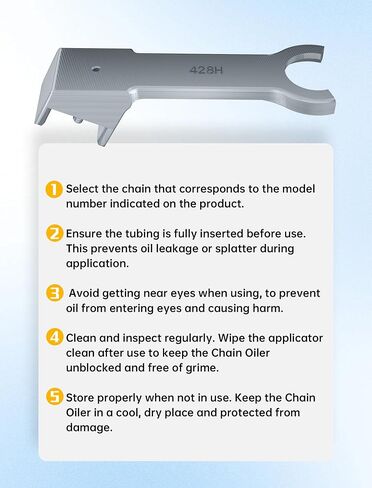 428H

1 Select the chain that corresponds to the model number indicated on the product.

2 Ensure the tubing is fully inserted before use. This prevents oil leakage or splatter during application.

3 Avoid getting near eyes when using, to prevent oil from entering eyes and causing harm.

4 Clean and inspect regularly. Wipe the applicator clean after use to keep the Chain Oiler unblocked and free of grime.

5 Store properly when not in use. Keep the Chain Oiler in a cool, dry place and protected from damage.