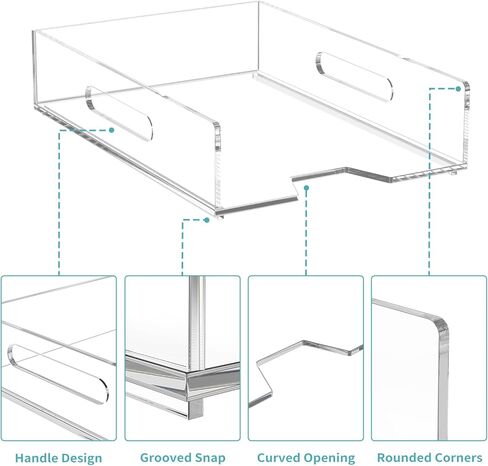 Handle Design
Grooved Snap
Curved Opening
Rounded Corners