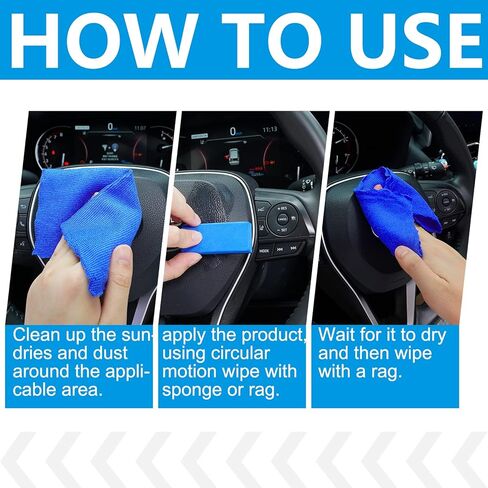 HOW TO USE

Clean up the sundries and dust around the applicable area.

apply the product, using circular motion wipe with sponge or rag.

Wait for it to dry and then wipe with a rag.