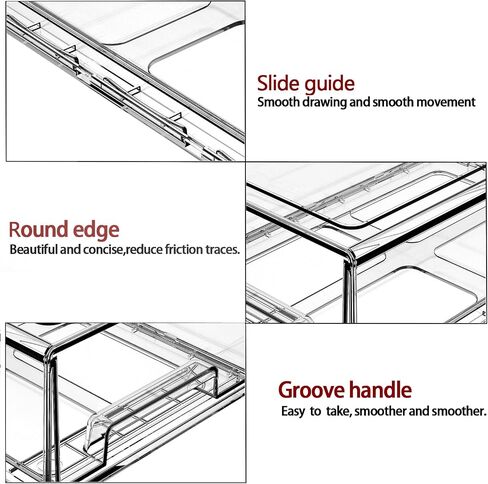 Slide guide
Smooth drawing and smooth movement

Round edge
Beautiful and concise,reduce friction traces.

Groove handle
Easy to take, smoother and smoother.