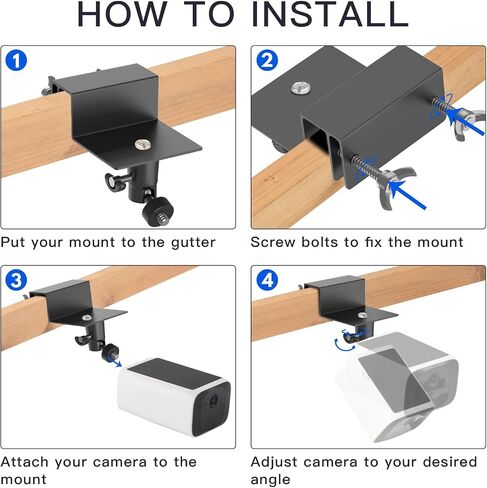 HOW TO INSTALL

1

Put your mount to the gutter

2

Screw bolts to fix the mount

3

Attach your camera to the mount

4

Adjust camera to your desired angle