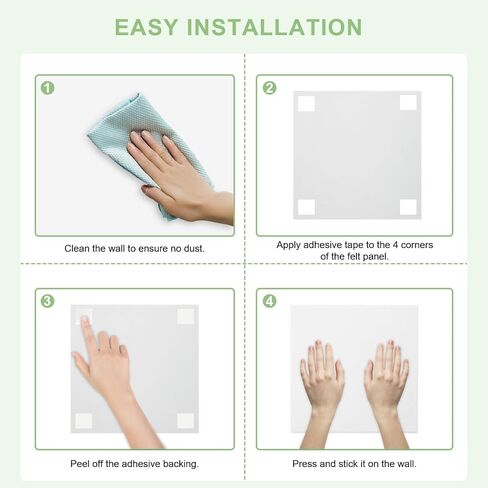 EASY INSTALLATION

1

Clean the wall to ensure no dust.

2

Apply adhesive tape to the 4 corners of the felt panel.

3

Peel off the adhesive backing.

4

Press and stick it on the wall.