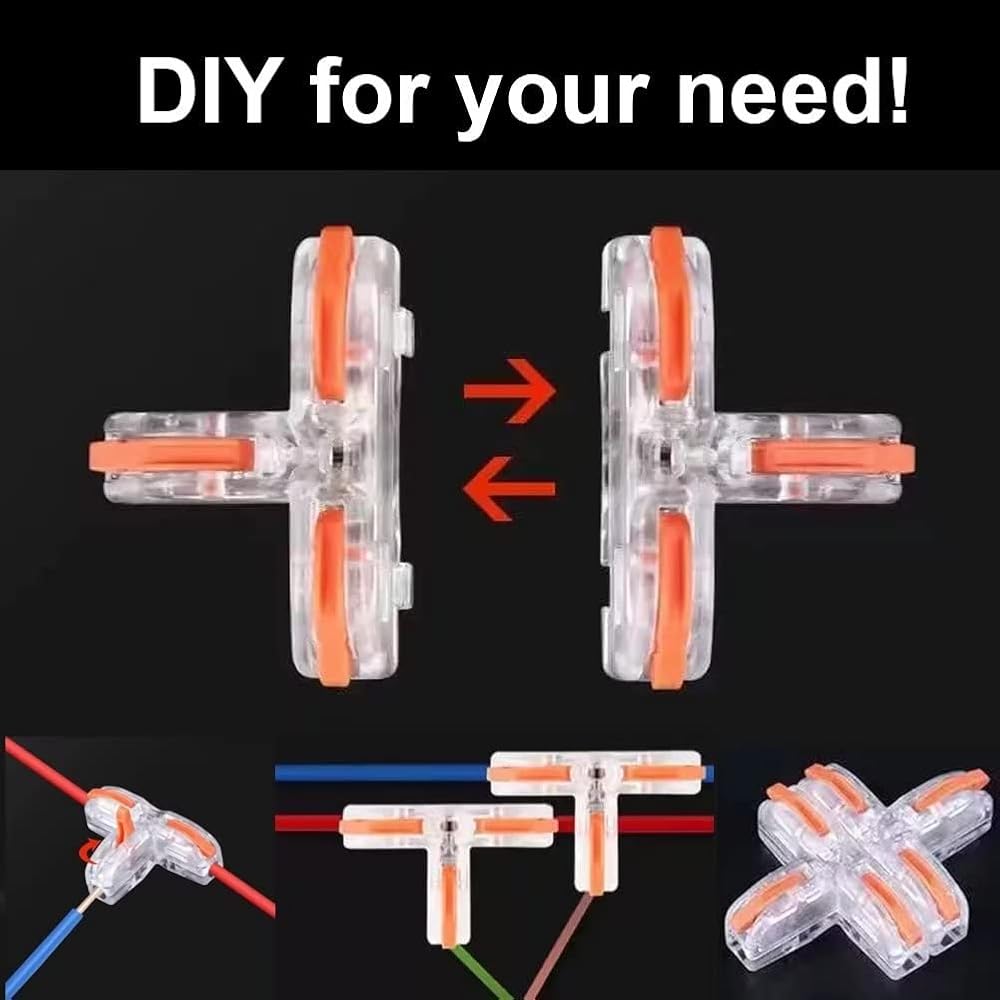 DIY for your need!