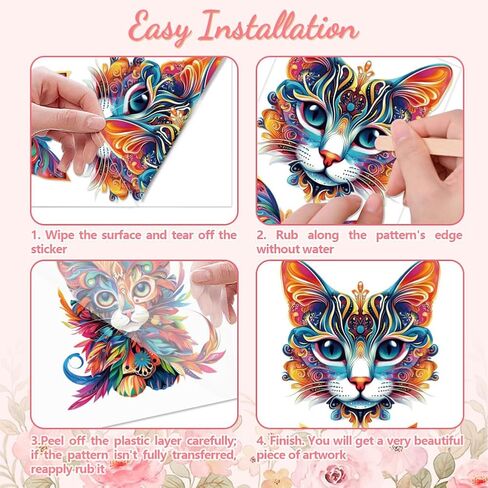 Easy Installation

1. Wipe the surface and tear off the sticker

2. Rub along the pattern's edge without water

3.Peel off the plastic layer carefully; if the pattern isn't fully transferred, reapply rub it

4. Finish. You will get a very beautiful piece of artwork