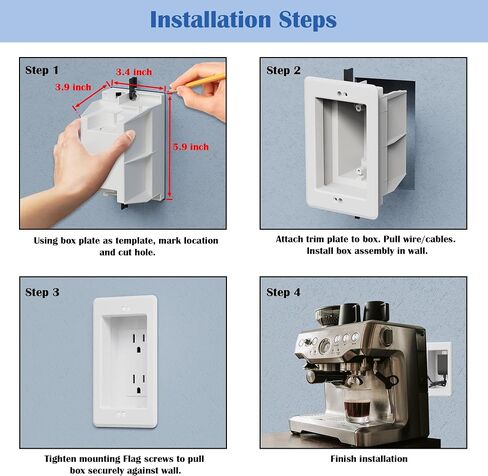 Installation Steps

Step 1

3.4 inch

3.9 inch

5.9 inch

Using box plate as template, mark location and cut hole.

Step 2

Attach trim plate to box. Pull wire/cables. Install box assembly in wall.

Step 3

Tighten mounting Flag screws to pull box securely against wall.

Step 4

Finish installation