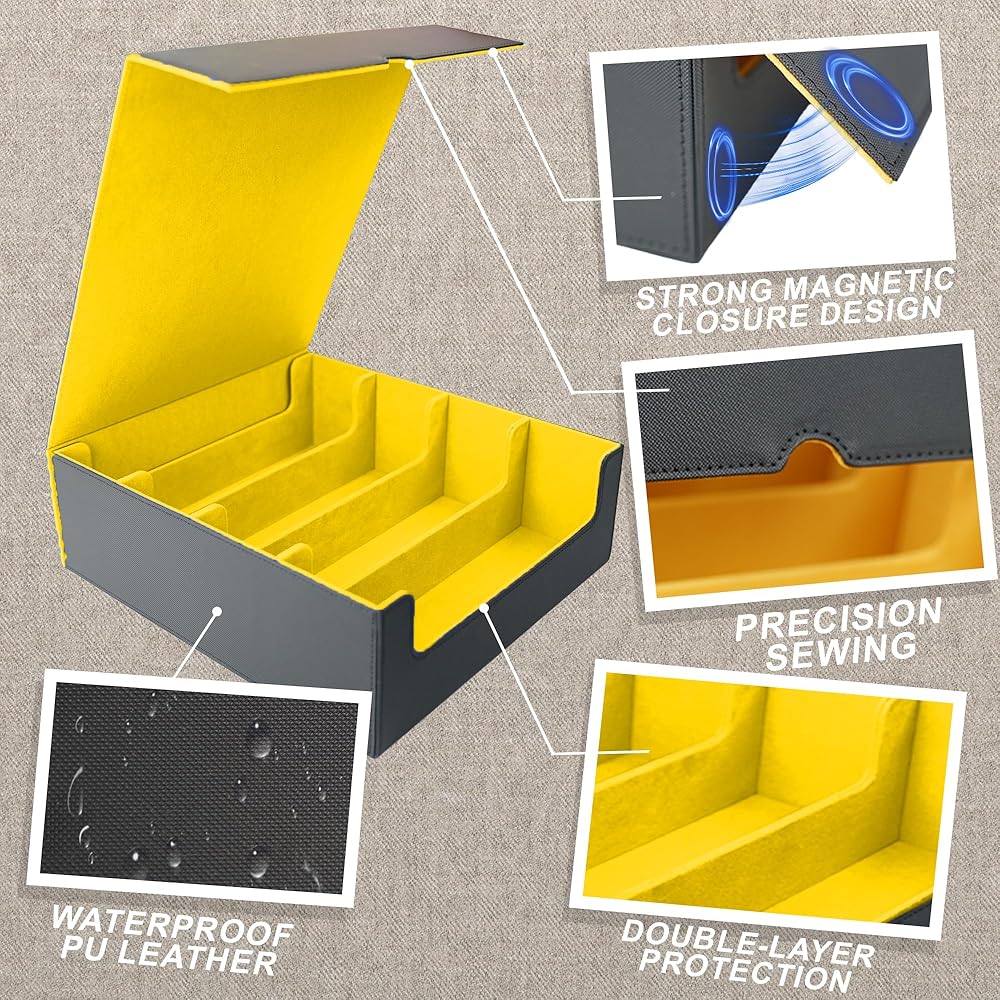 STRONG MAGNETIC CLOSURE DESIGN

PRECISION SEWING

WATERPROOF PU LEATHER

DOUBLE-LAYER PROTECTION