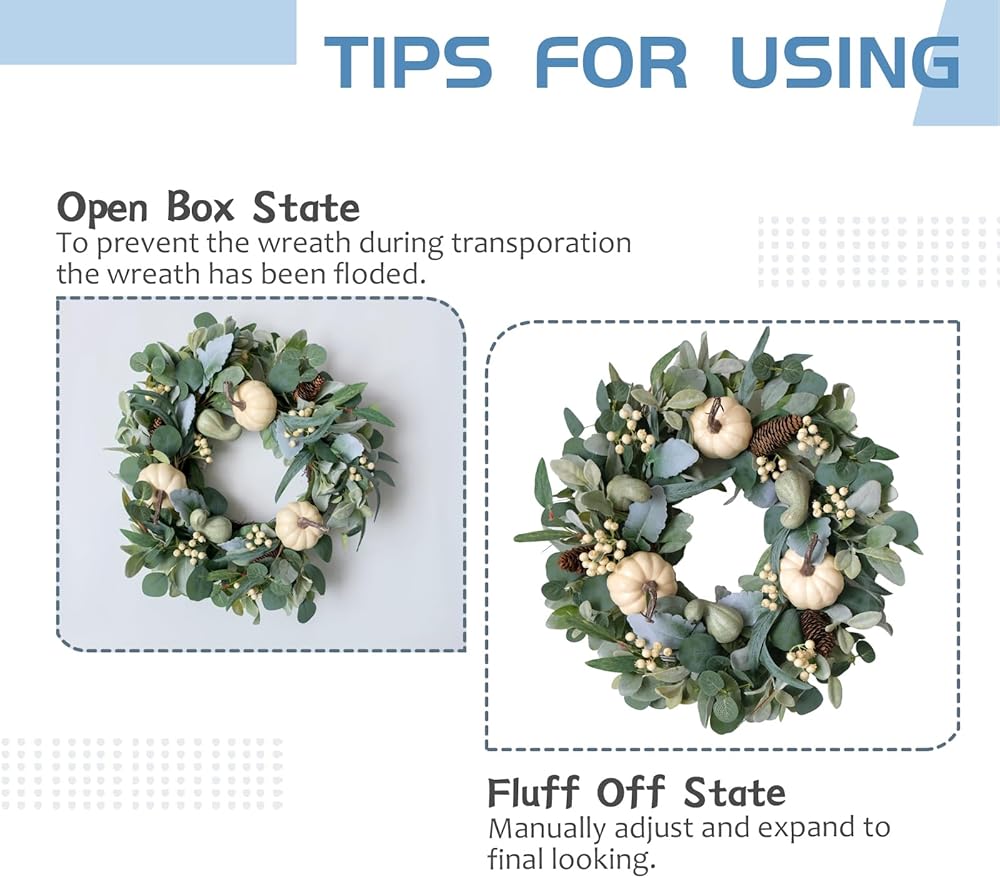 TIPS FOR USING

Open Box State
To prevent the wreath during transporation the wreath has been floded.

Fluff Off State
Manually adjust and expand to final looking.