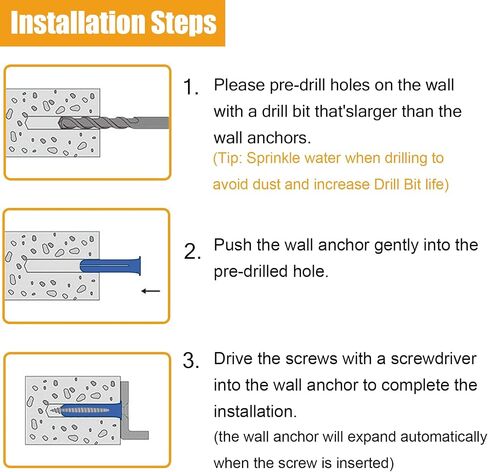 Installation Steps

1. Please pre-drill holes on the wall with a drill bit that'slarger than the wall anchors.
(Tip: Sprinkle water when drilling to avoid dust and increase Drill Bit life)

2. Push the wall anchor gently into the pre-drilled hole.

3. Drive the screws with a screwdriver into the wall anchor to complete the installation.
(the wall anchor will expand automatically when the screw is inserted)