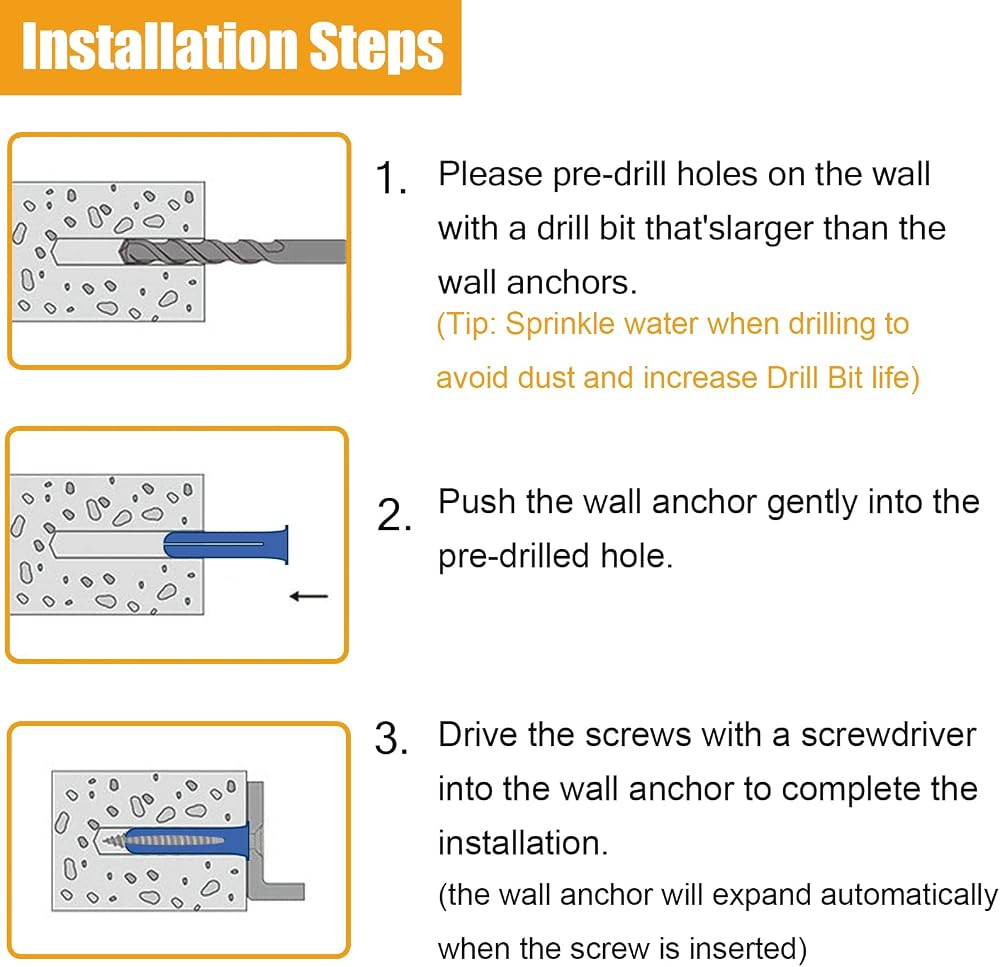 Installation Steps

1. Please pre-drill holes on the wall with a drill bit that'slarger than the wall anchors.
(Tip: Sprinkle water when drilling to avoid dust and increase Drill Bit life)

2. Push the wall anchor gently into the pre-drilled hole.

3. Drive the screws with a screwdriver into the wall anchor to complete the installation.
(the wall anchor will expand automatically when the screw is inserted)