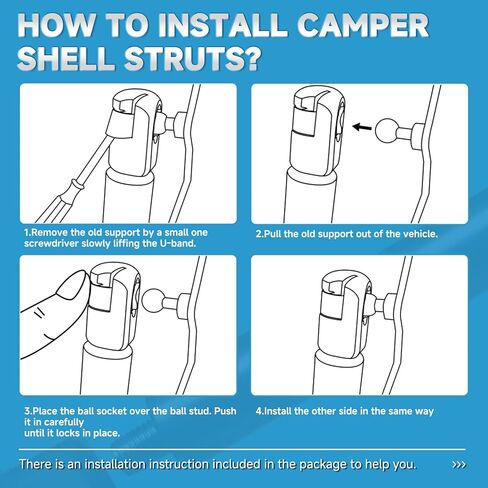 HOW TO INSTALL CAMPER SHELL STRUTS?

1.Remove the old support by a small one screwdriver slowly liffing the U-band.

2.Pull the old support out of the vehicle.

3.Place the ball socket over the ball stud. Push it in carefully
until it locks in place.

4.Install the other side in the same way

There is an installation instruction included in the package to help you. >>>