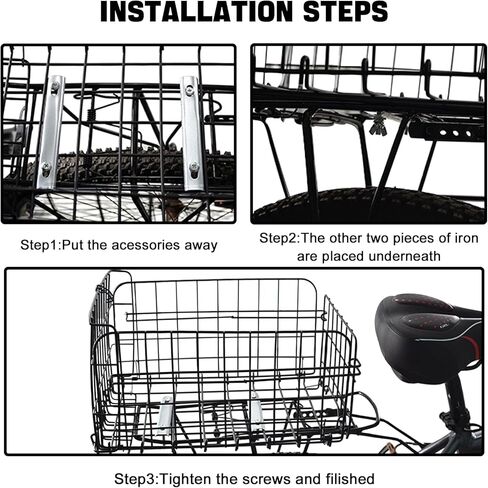 INSTALLATION STEPS

Step1:Put the acessories away

Step2:The other two pieces of iron are placed underneath

Step3:Tighten the screws and filished