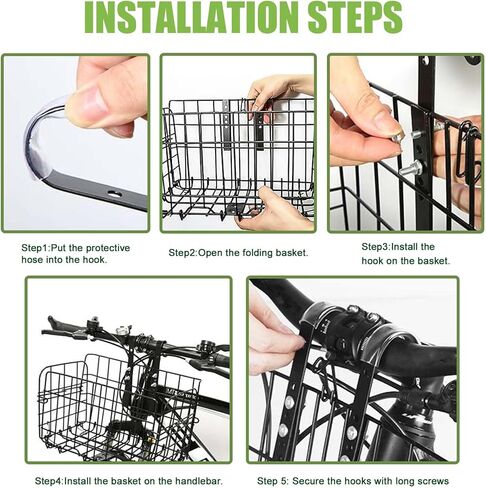 INSTALLATION STEPS

Step1:Put the protective hose into the hook.

Step2:Open the folding basket.

Step3:Install the hook on the basket.

Step4:Install the basket on the handlebar.

Step 5: Secure the hooks with long screws