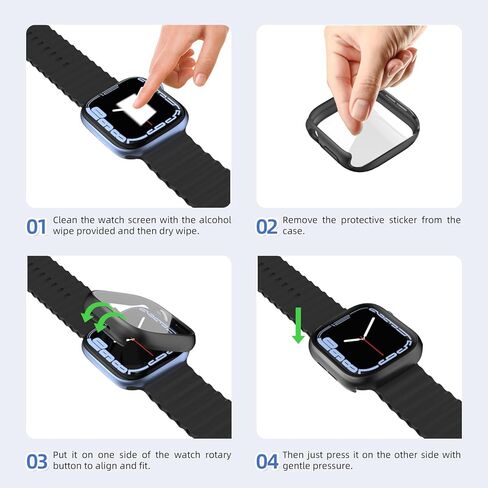 01 Clean the watch screen with the alcohol wipe provided and then dry wipe.

02 Remove the protective sticker from the case.

03 Put it on one side of the watch rotary button to align and fit.

04 Then just press it on the other side with gentle pressure.