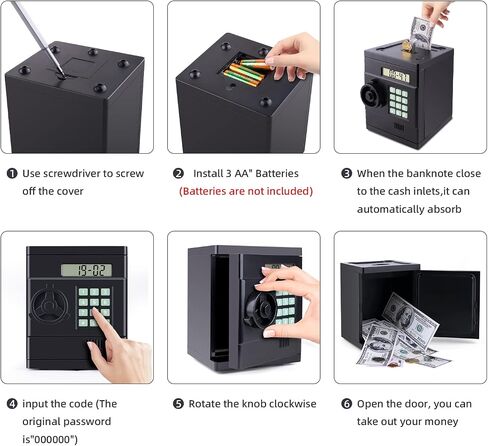 ❶ Use screwdriver to screw off the cover

❷ Install 3 AA" Batteries (Batteries are not included)

❸ When the banknote close to the cash inlets,it can automatically absorb

19-02

❹ input the code (The original password is"000000")

❺ Rotate the knob clockwise

❻ Open the door, you can take out your money