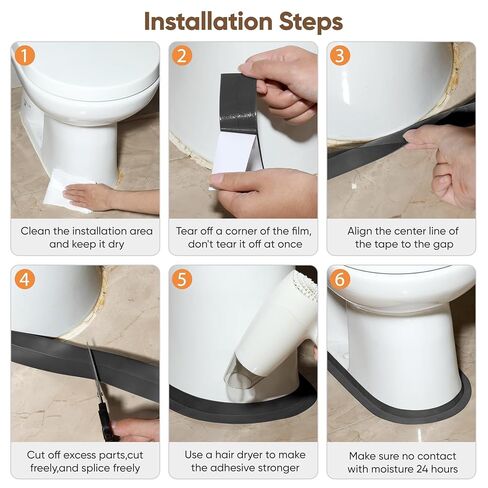 Installation Steps

1
Clean the installation area and keep it dry

2
Tear off a corner of the film, don't tear it off at once

3
Align the center line of the tape to the gap

4
Cut off excess parts,cut freely,and splice freely

5
Use a hair dryer to make the adhesive stronger

6
Make sure no contact with moisture 24 hours