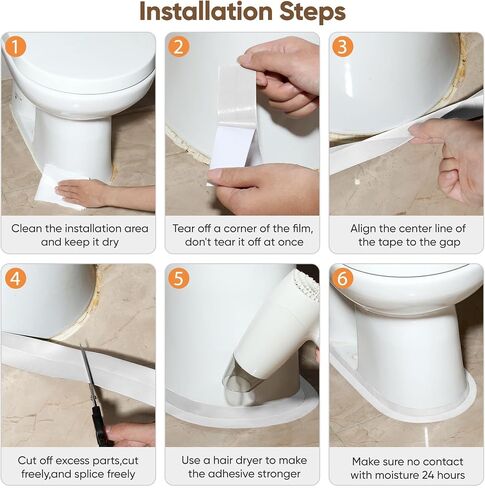 Installation Steps

1

Clean the installation area and keep it dry

2

Tear off a corner of the film, don't tear it off at once

3

Align the center line of the tape to the gap

4

Cut off excess parts,cut freely,and splice freely

5

Use a hair dryer to make the adhesive stronger

6

Make sure no contact with moisture 24 hours