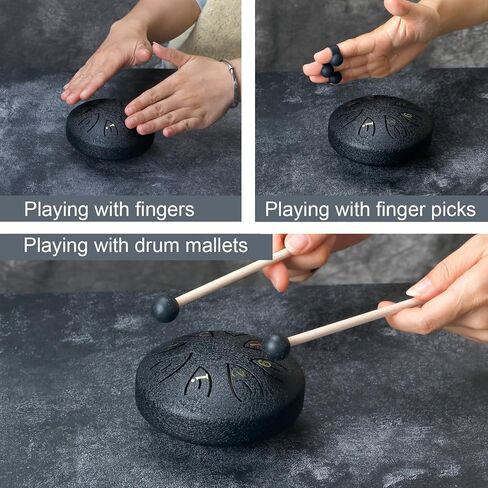 Playing with fingers

Playing with finger picks

Playing with drum mallets