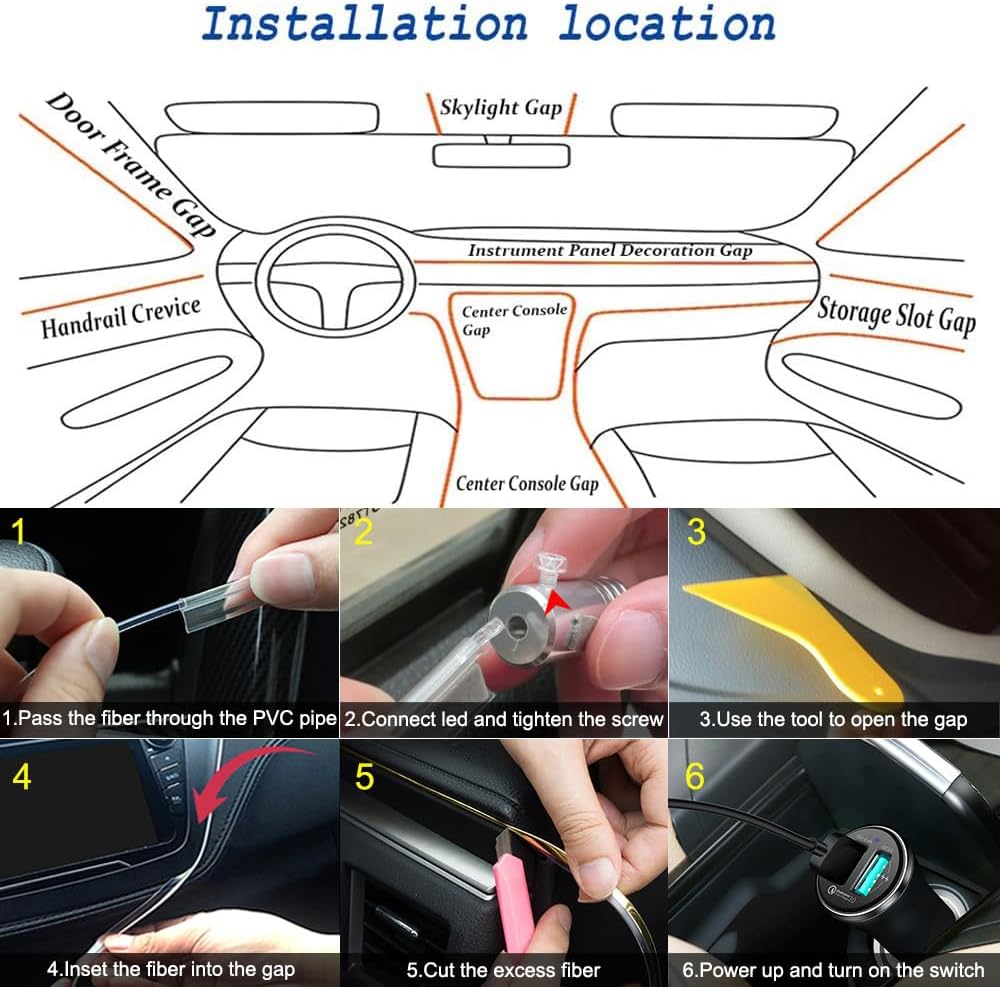 Installation location

Door Frame Gap

Skylight Gap

Instrument Panel Decoration Gap

Handrail Crevice

Center Console Gap

Storage Slot Gap

Center Console Gap

1

1.Pass the fiber through the PVC pipe

2

2.Connect led and tighten the screw

3

3.Use the tool to open the gap

4

4.Inset the fiber into the gap

5

5.Cut the excess fiber

6

6.Power up and turn on the switch