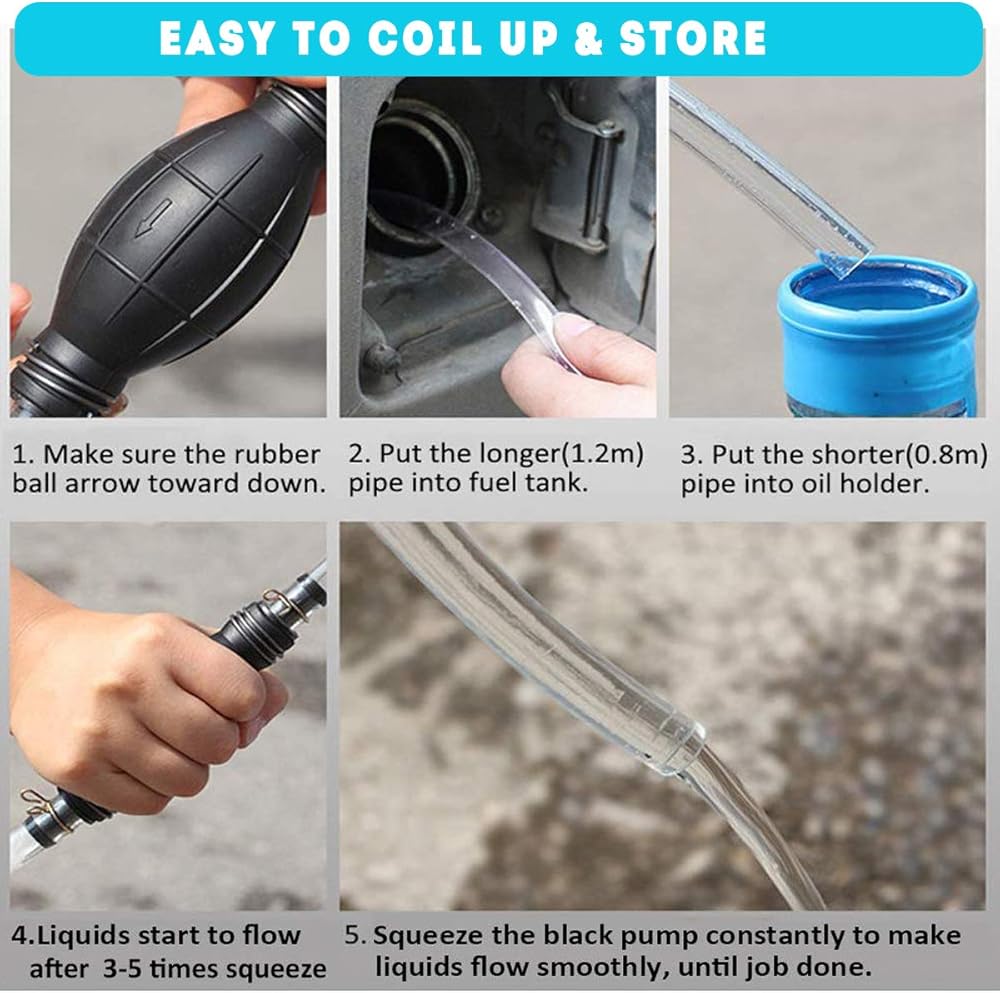 EASY TO COIL UP & STORE

1. Make sure the rubber ball arrow toward down.

2. Put the longer(1.2m) pipe into fuel tank.

3. Put the shorter(0.8m) pipe into oil holder.

4.Liquids start to flow after 3-5 times squeeze

5. Squeeze the black pump constantly to make liquids flow smoothly, until job done.