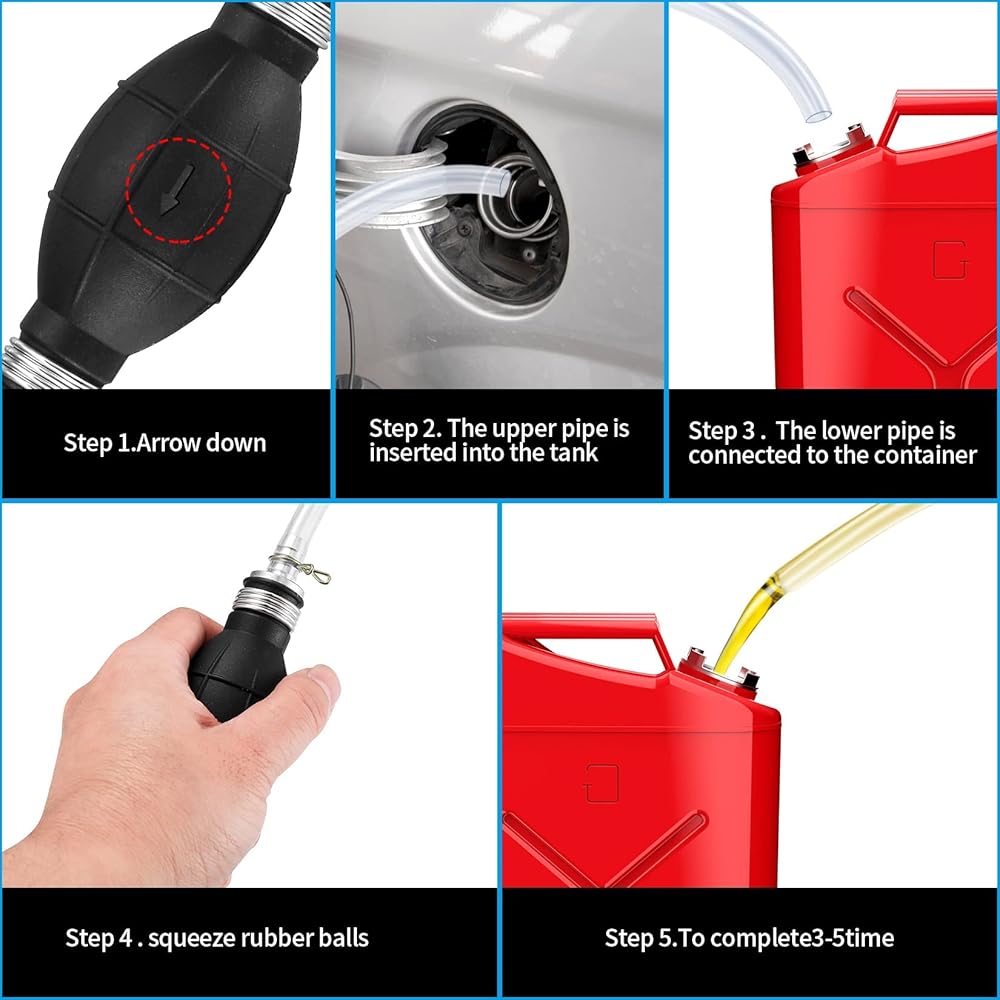 Step 1.Arrow down

Step 2. The upper pipe is inserted into the tank

Step 3 . The lower pipe is connected to the container

Step 4 . squeeze rubber balls

Step 5.To complete3-5time