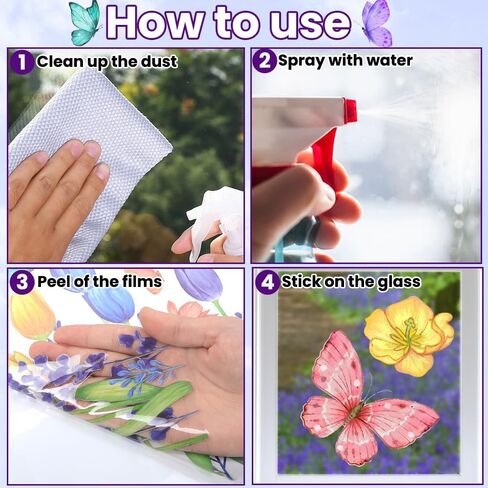 How to use

1 Clean up the dust

2 Spray with water

3 Peel of the films

4 Stick on the glass