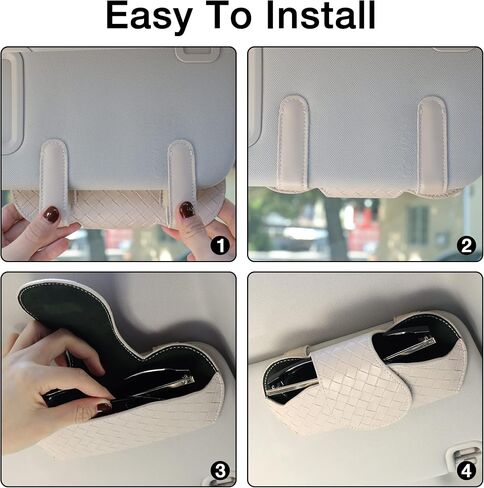 Easy To Install

1

2

3

4