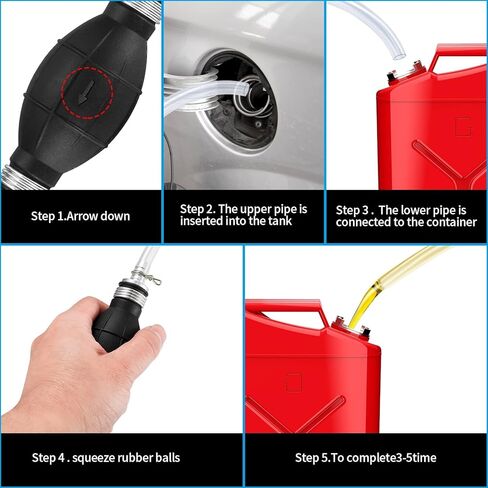 Step 1.Arrow down

Step 2. The upper pipe is inserted into the tank

Step 3 . The lower pipe is connected to the container

Step 4 . squeeze rubber balls

Step 5.To complete3-5time