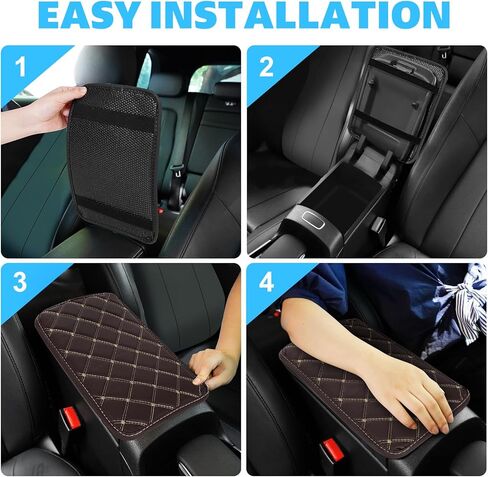 EASY INSTALLATION

1

2

3

4