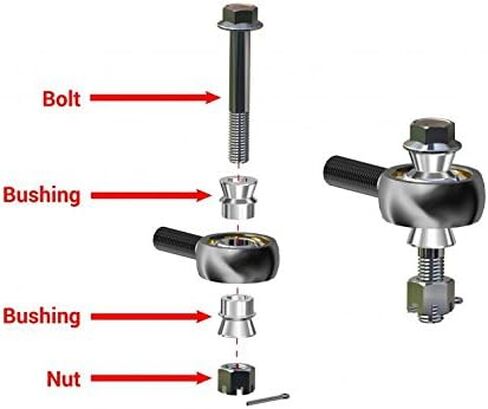 Bolt

Bushing

Bushing

Nut