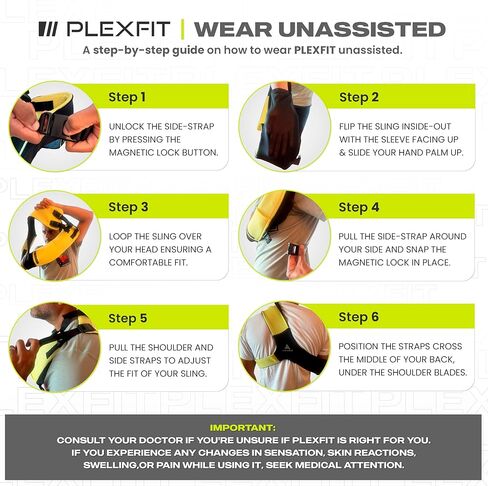 PLEXFIT | WEAR UNASSISTED

A step-by-step guide on how to wear PLEXFIT unassisted.

Step 1

UNLOCK THE SIDE-STRAP BY PRESSING THE MAGNETIC LOCK BUTTON.

Step 2

FLIP THE SLING INSIDE-OUT WITH THE SLEEVE FACING UP & SLIDE YOUR HAND PALM UP.

Step 3

LOOP THE SLING OVER YOUR HEAD ENSURING A COMFORTABLE FIT.

Step 4

PULL THE SIDE-STRAP AROUND YOUR SIDE AND SNAP THE MAGNETIC LOCK IN PLACE.

Step 5

PULL THE SHOULDER AND SIDE STRAPS TO ADJUST THE FIT OF YOUR SLING.

Step 6

POSITION THE STRAPS CROSS THE MIDDLE OF YOUR BACK, UNDER THE SHOULDER BLADES.

IMPORTANT:
CONSULT YOUR DOCTOR IF YOU'RE UNSURE IF PLEXFIT IS RIGHT FOR YOU. IF YOU EXPERIENCE ANY CHANGES IN SENSATION, SKIN REACTIONS, SWELLING,OR PAIN WHILE USING IT, SEEK MEDICAL ATTENTION.