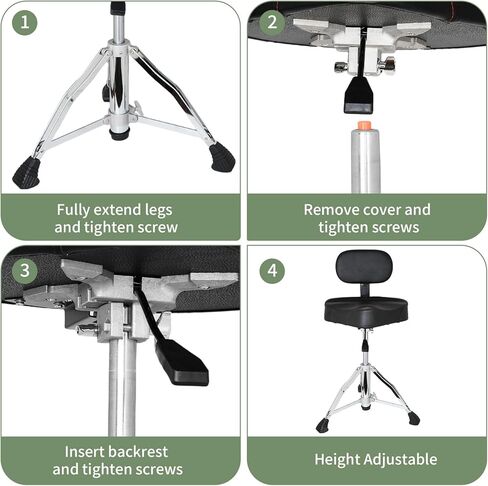 1

Fully extend legs and tighten screw

2

Remove cover and tighten screws

3

Insert backrest and tighten screws

4

Height Adjustable