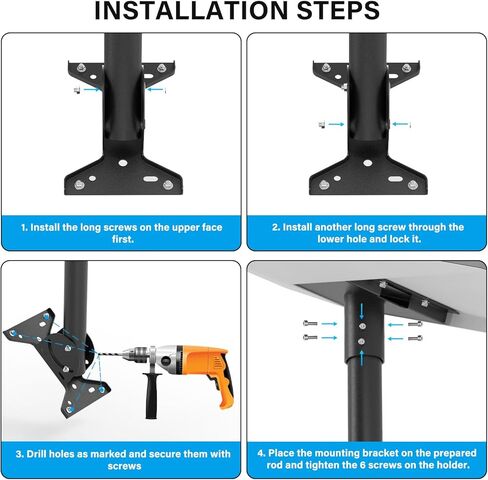 INSTALLATION STEPS

1. Install the long screws on the upper face first.

2. Install another long screw through the lower hole and lock it.

3. Drill holes as marked and secure them with screws

4. Place the mounting bracket on the prepared rod and tighten the 6 screws on the holder.