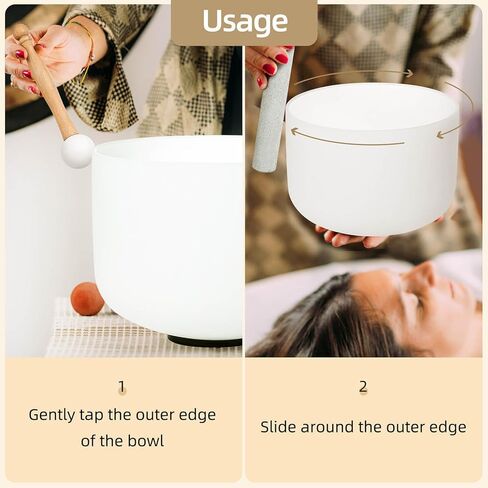 Usage

1
Gently tap the outer edge of the bowl

2
Slide around the outer edge