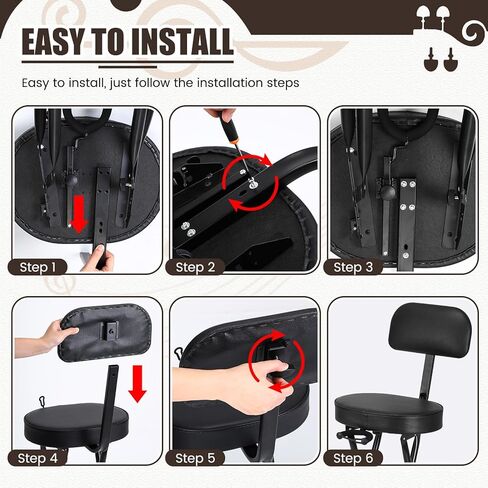 EASY TO INSTALL

Easy to install, just follow the installation steps

Step 1

Step 2

Step 3

Step 4

Step 5

Step 6