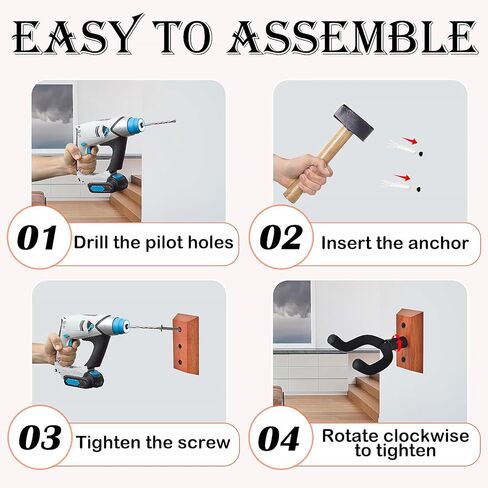 EASY TO ASSEMBLE

01 Drill the pilot holes

02 Insert the anchor

03 Tighten the screw

04 Rotate clockwise to tighten