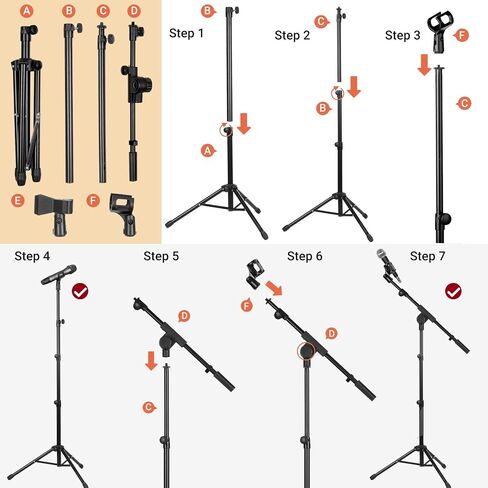 A B C D

E F

Step 1
B
A

Step 2
C
B

Step 3
F
C

Step 4

Step 5
D
C

Step 6
F
D

Step 7