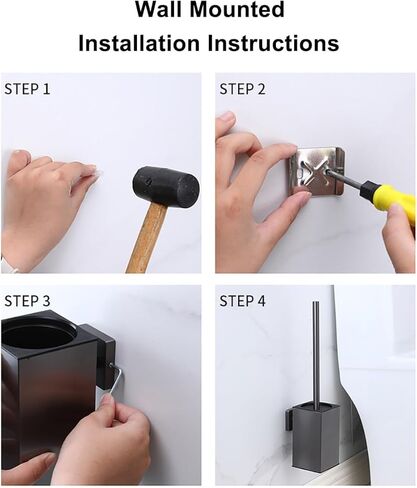 Wall Mounted
Installation Instructions

STEP 1

STEP 2

STEP 3

STEP 4